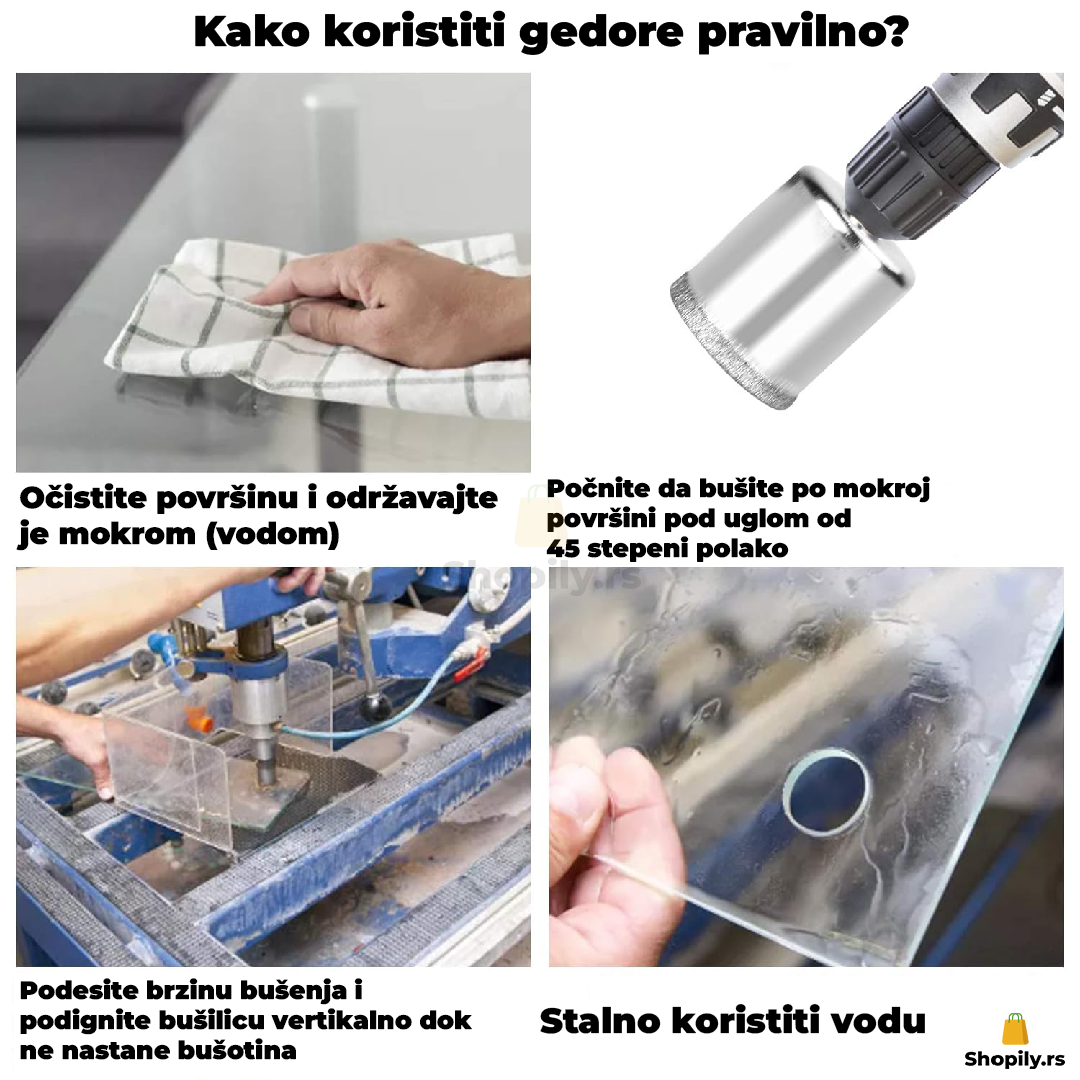 Kako koristiti gedore pravilno?

Očistite površinu i održavajte je mokrom (vodom)

Počnite da bušite po mokroj površini pod uglom od 45 stepeni polako

Shopily.rs

Podesite brzinu bušenja i podignite bušilicu vertikalno dok ne nastane bušotina

Stalno koristiti vodu

Shopily.rs